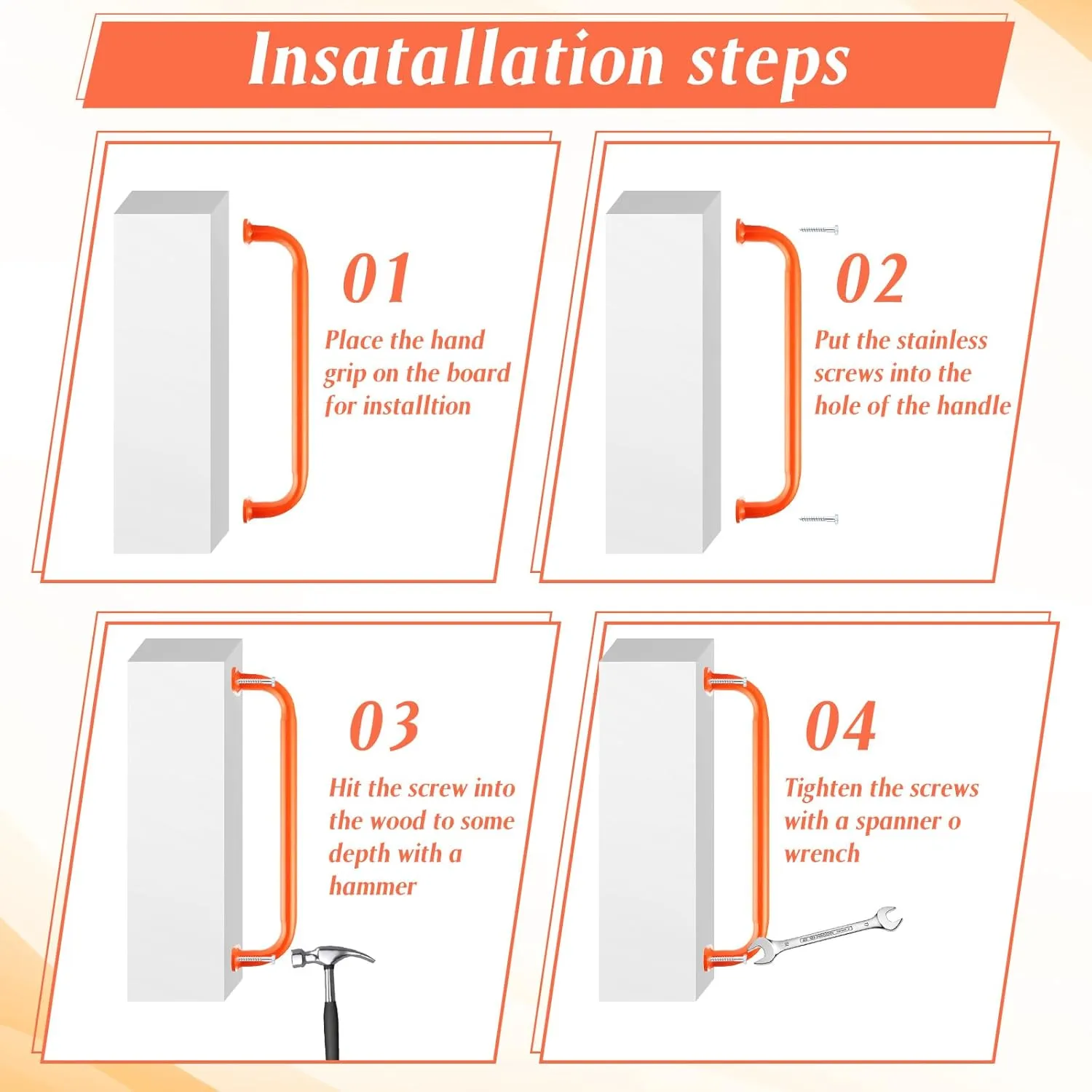 Insatallation steps

01
Place the hand grip on the board for installtion

02
Put the stainless screws into the hole of the handle

03
Hit the screw into the wood to some depth with a hammer

04
Tighten the screws with a spanner o wrench