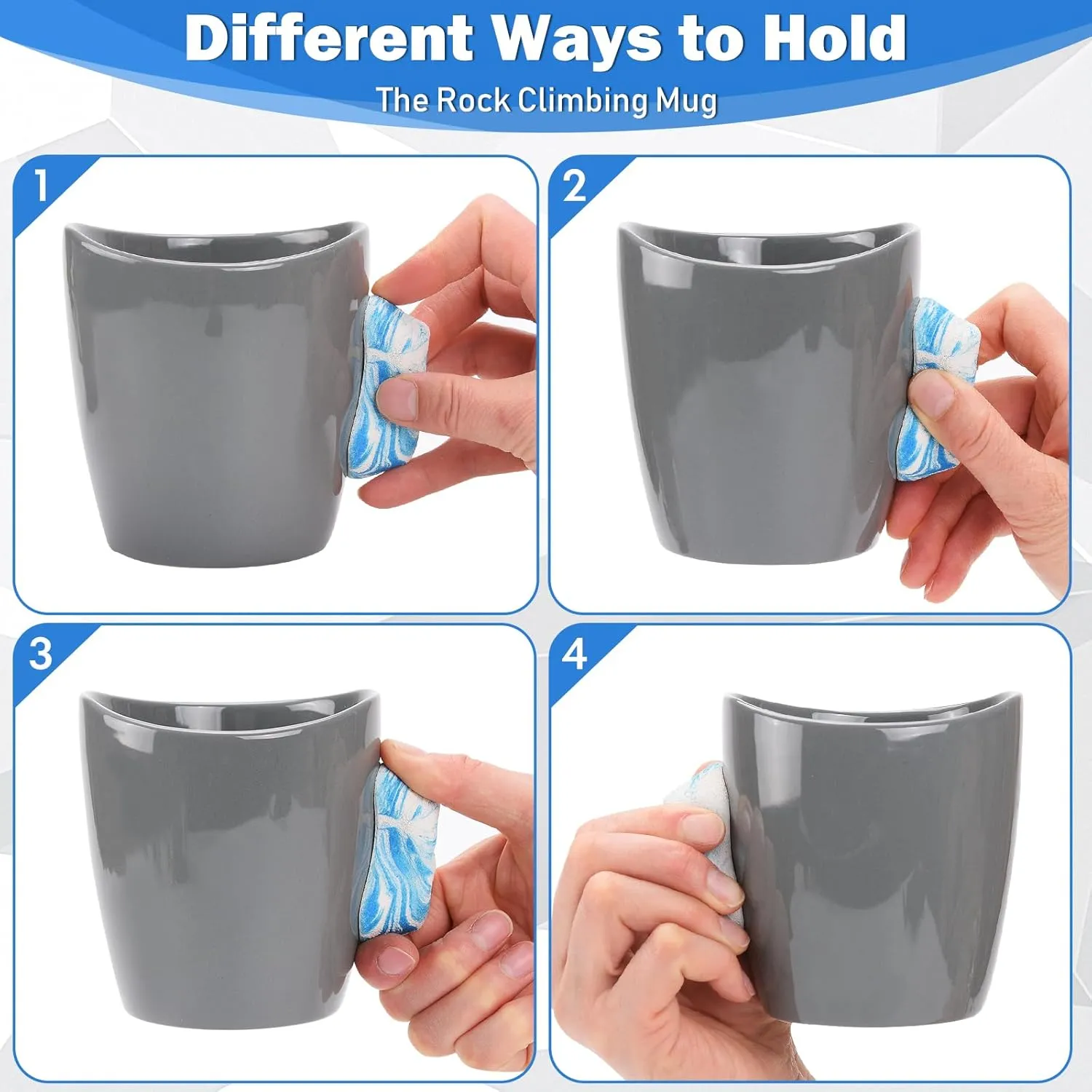 Different Ways to Hold
The Rock Climbing Mug

1

2

3

4