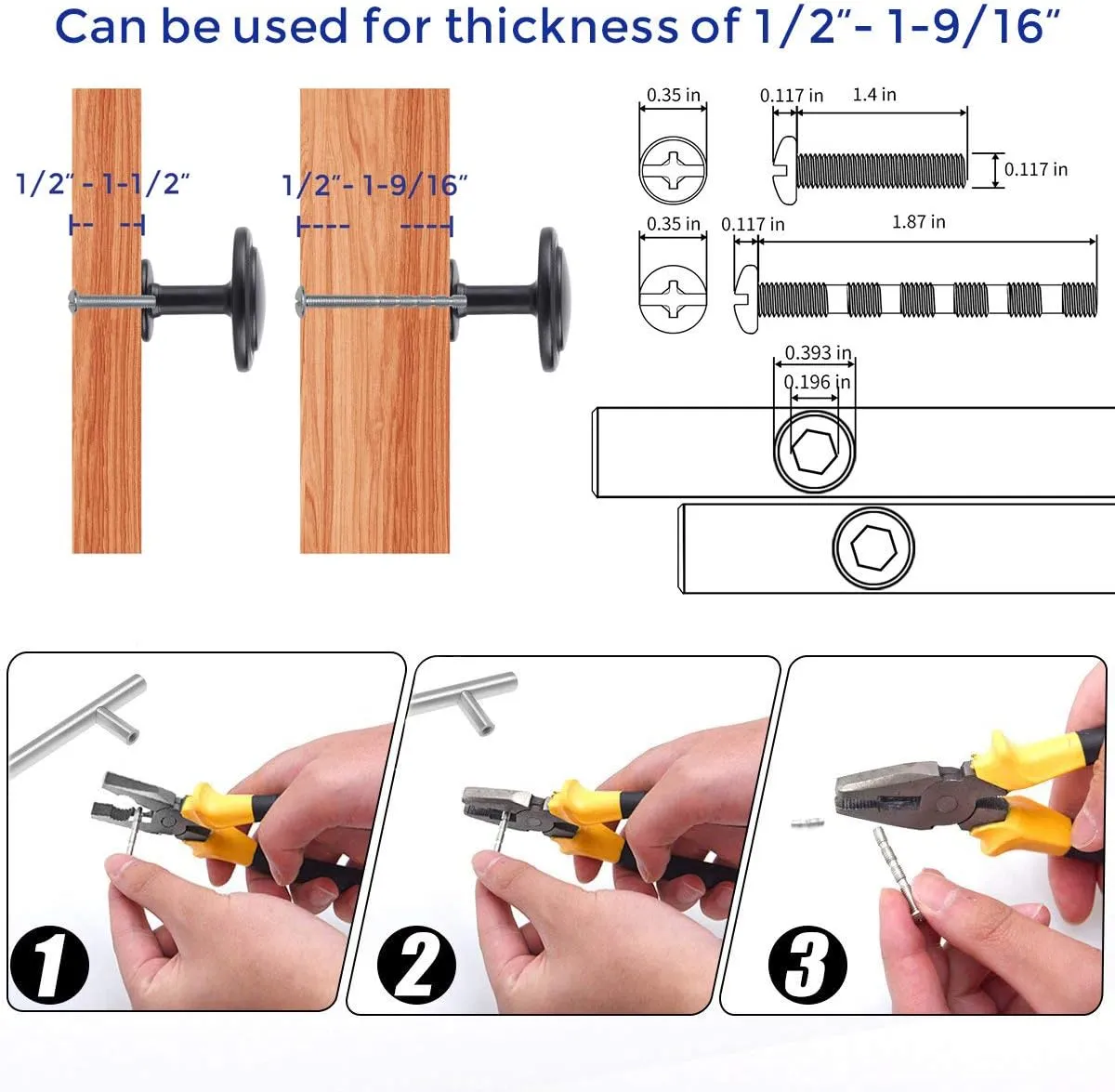 Can be used for thickness of 1/2"- 1-9/16"

1/2" - 1-1/2"

1/2"- 1-9/16"

0.35 in

0.117 in

1.4 in

0.117 in

0.35 in

0.117 in

1.87 in

0.393 in

0.196 in

1

2

3