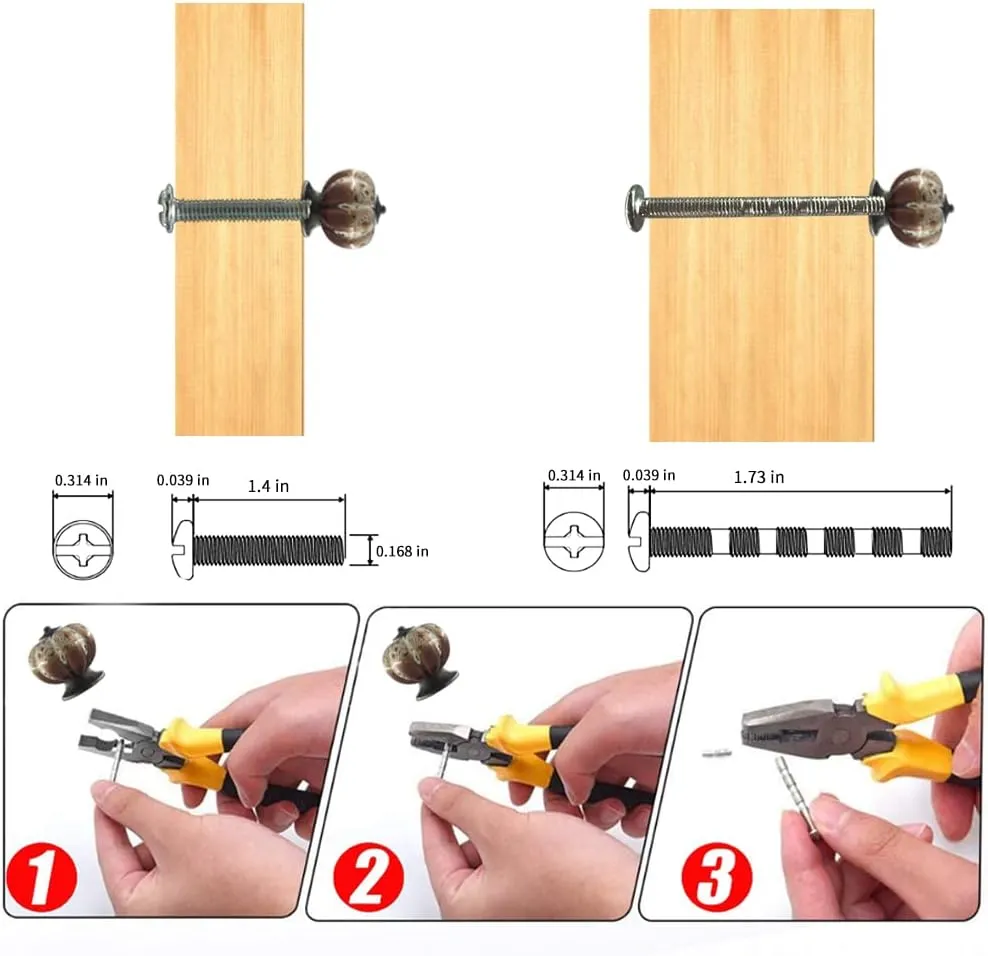 0.314 in
0.039 in
1.4 in
0.168 in

0.314 in
0.039 in
1.73 in

1
2
3