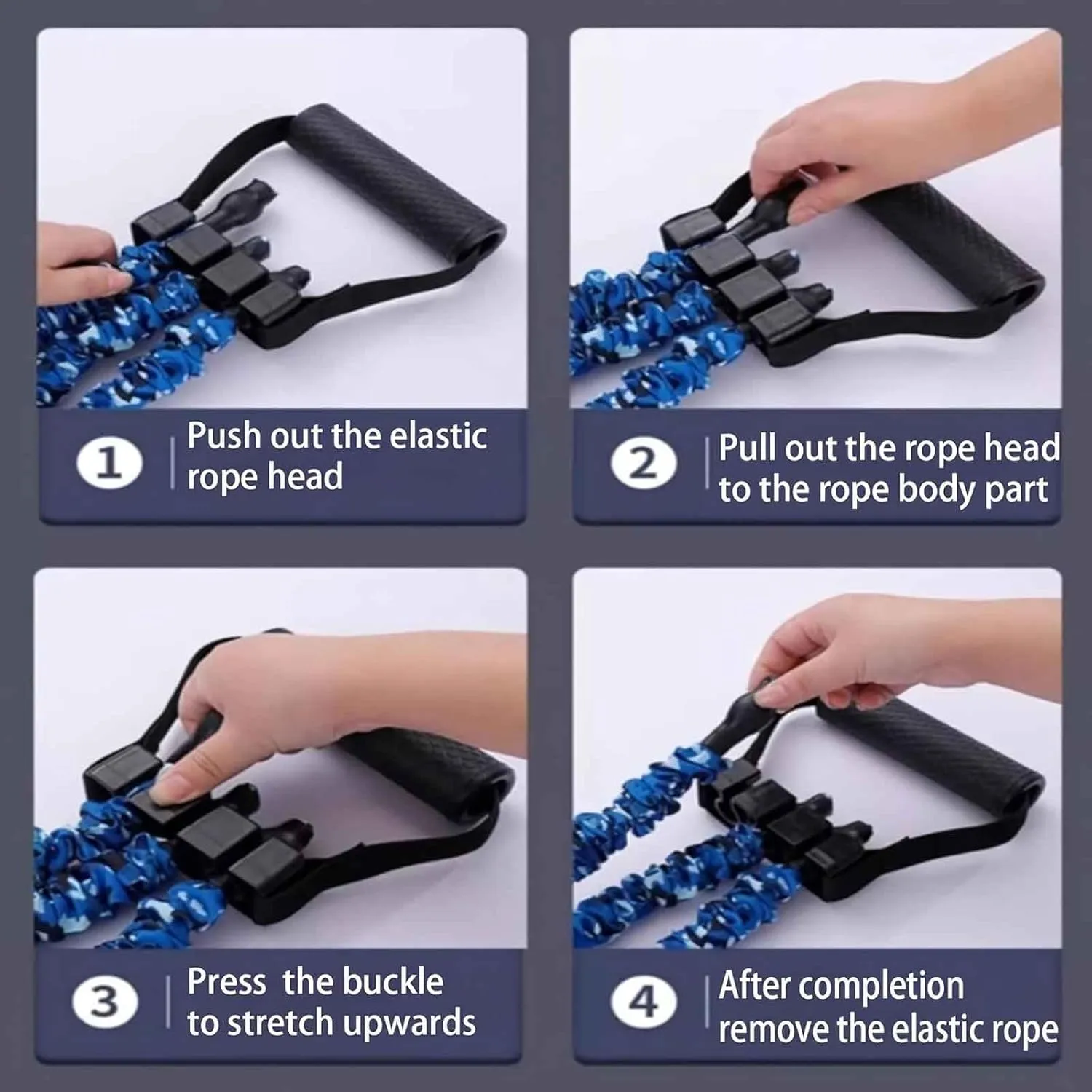 1 Push out the elastic rope head

2 Pull out the rope head to the rope body part

3 Press the buckle to stretch upwards

4 After completion remove the elastic rope